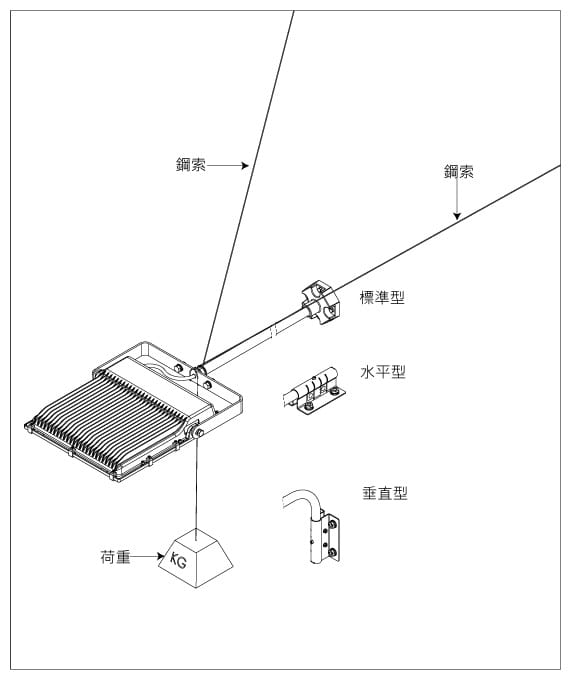 鋼索

鋼索

標準型

水平型

垂直型

荷重

KG