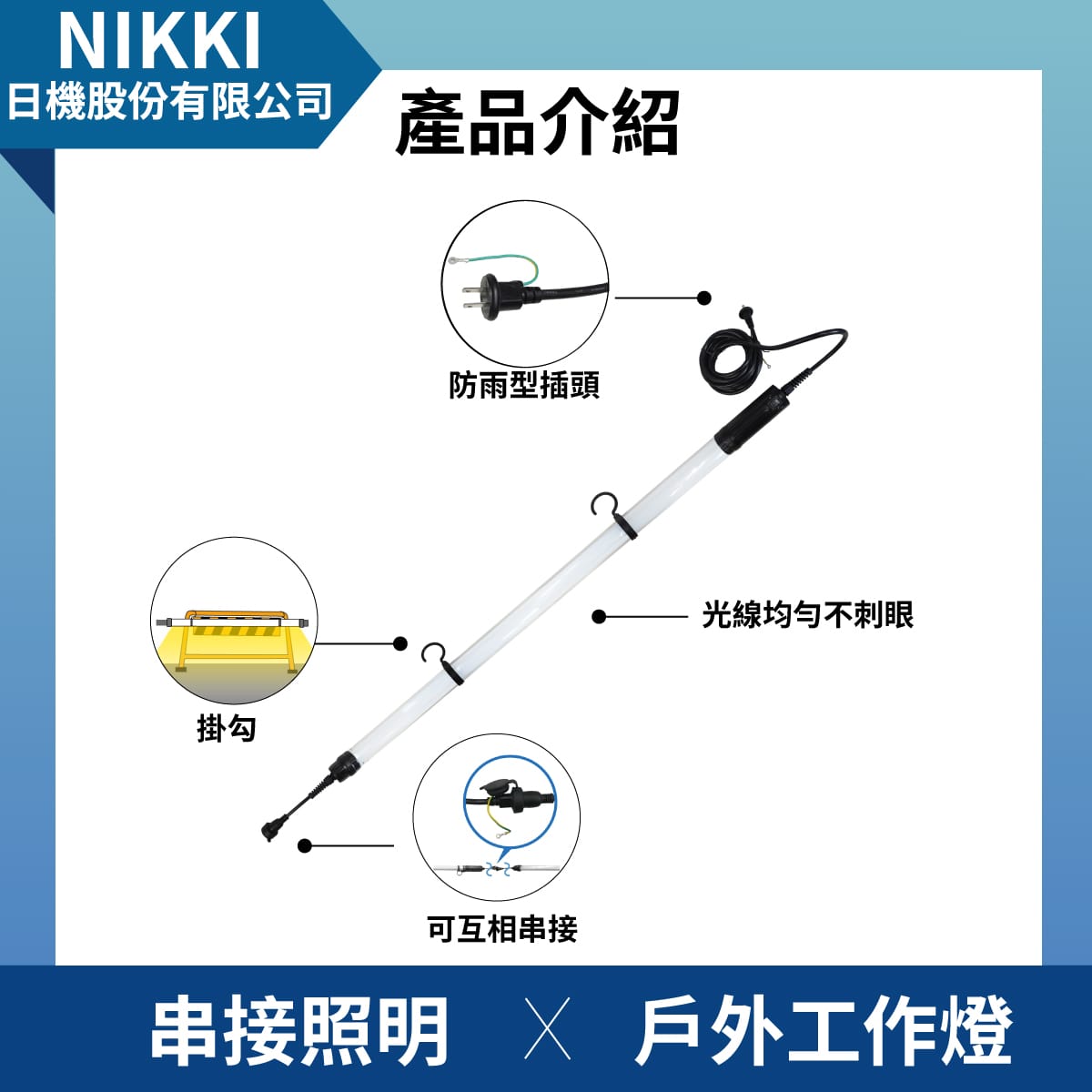 NIKKI
日機股份有限公司

產品介紹

防雨型插頭

光線均勻不刺眼

掛勾

可互相串接

串接照明 X 戶外工作燈