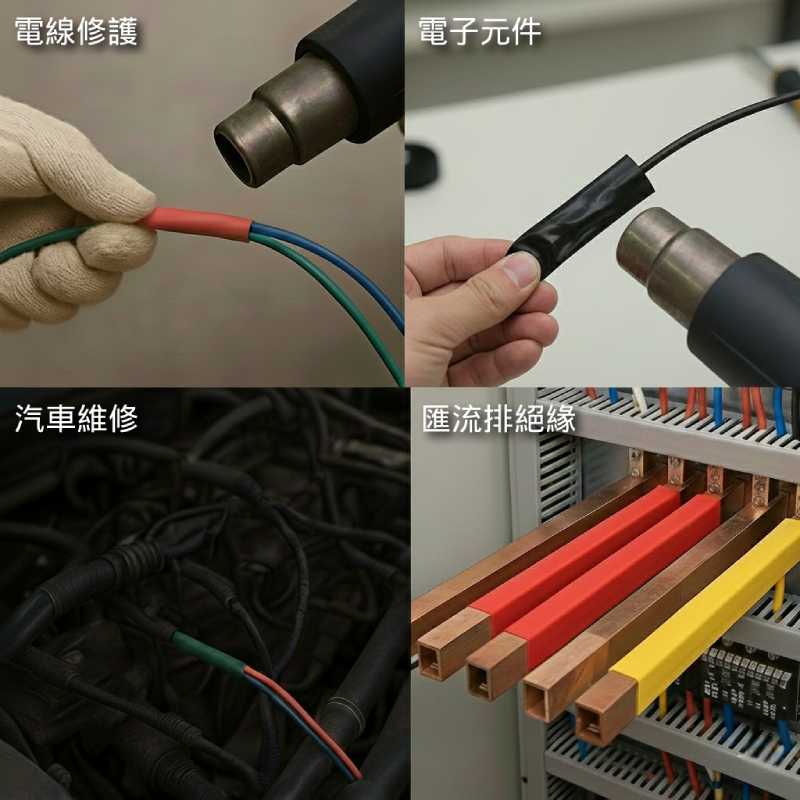 電線修護

電子元件

汽車維修

匯流排絕緣